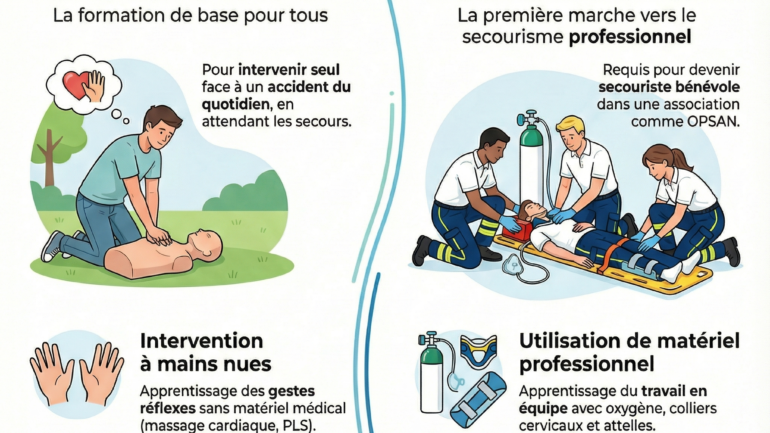 La formation de base pour tous

Pour intervenir seul face à un accident du quotidien, en attendant les secours.

Intervention à mains nues

Apprentissage des gestes réflexes sans matériel médical (massage cardiaque, PLS).

La première marche vers le secourisme professionnel

Requis pour devenir secouriste bénévole dans une association comme OPSAN.

Utilisation de matériel professionnel

Apprentissage du travail en équipe avec oxygène, colliers cervicaux et attelles.